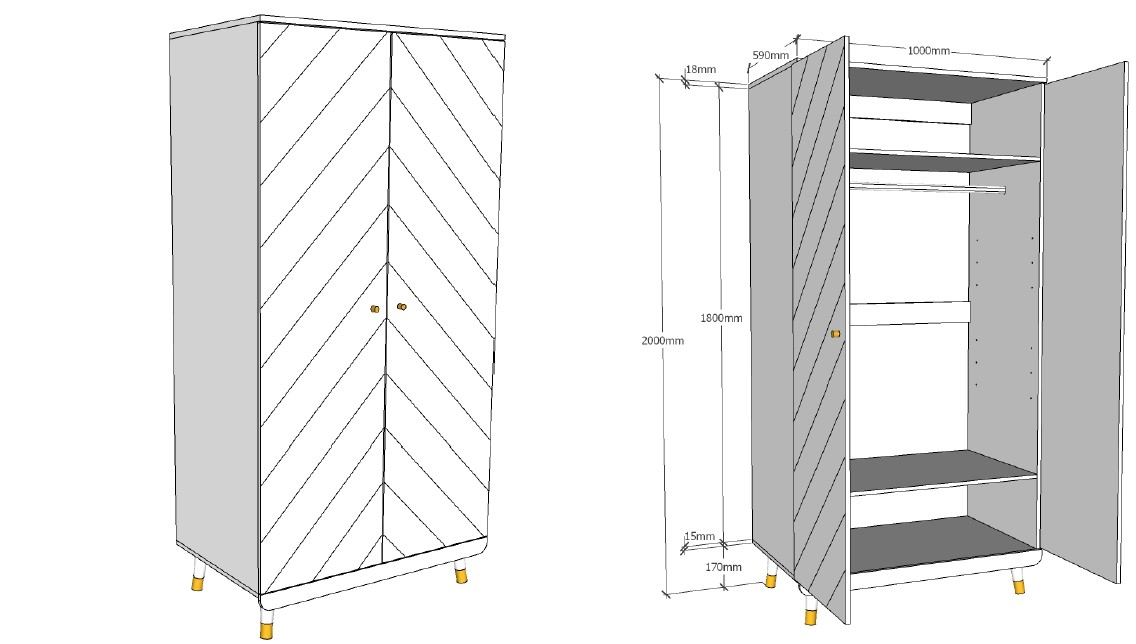 590mm
1000mm
18mm
2000mm
1800mm
15mm
170mm