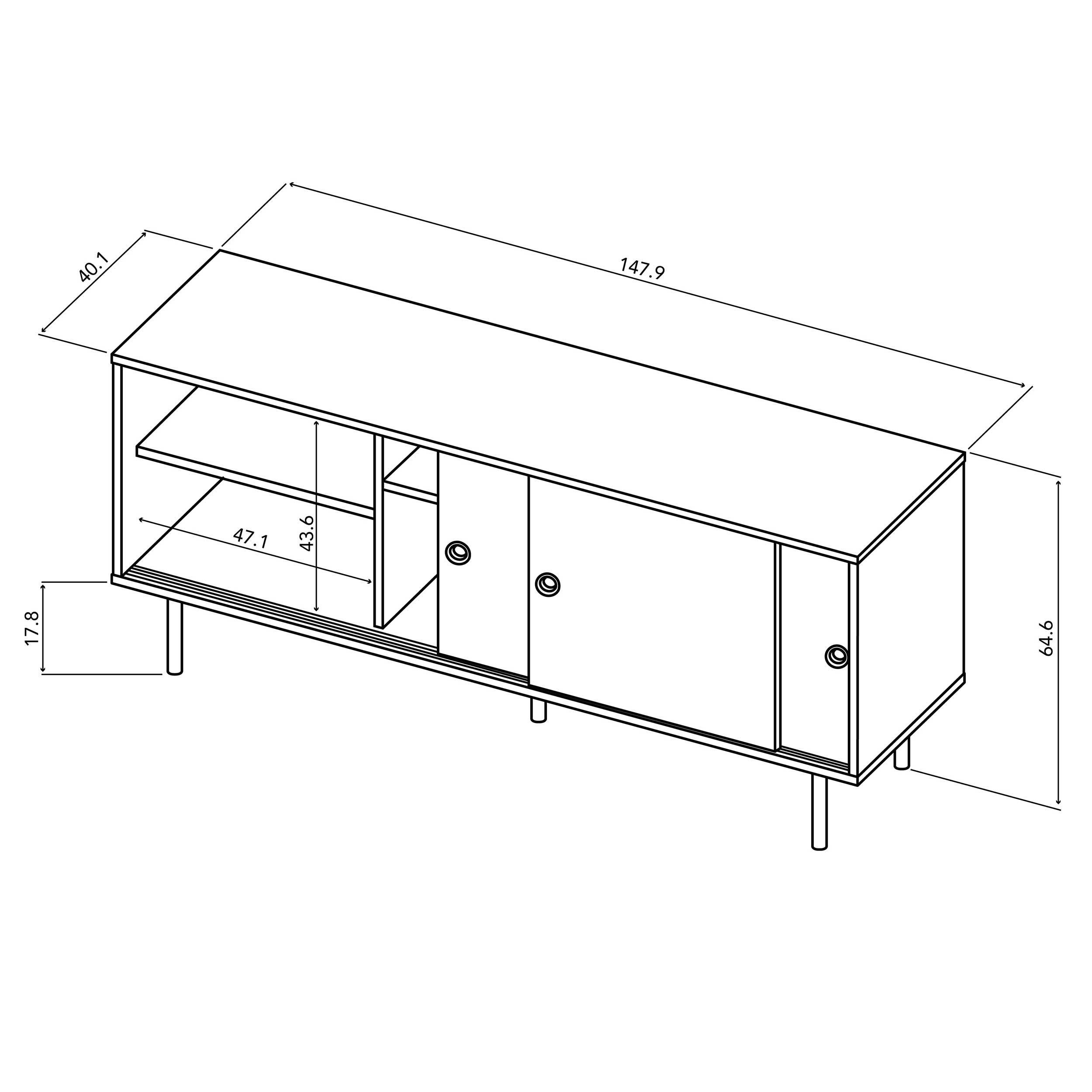 40.1

147.9

47.1

43.6

17.8

64.6