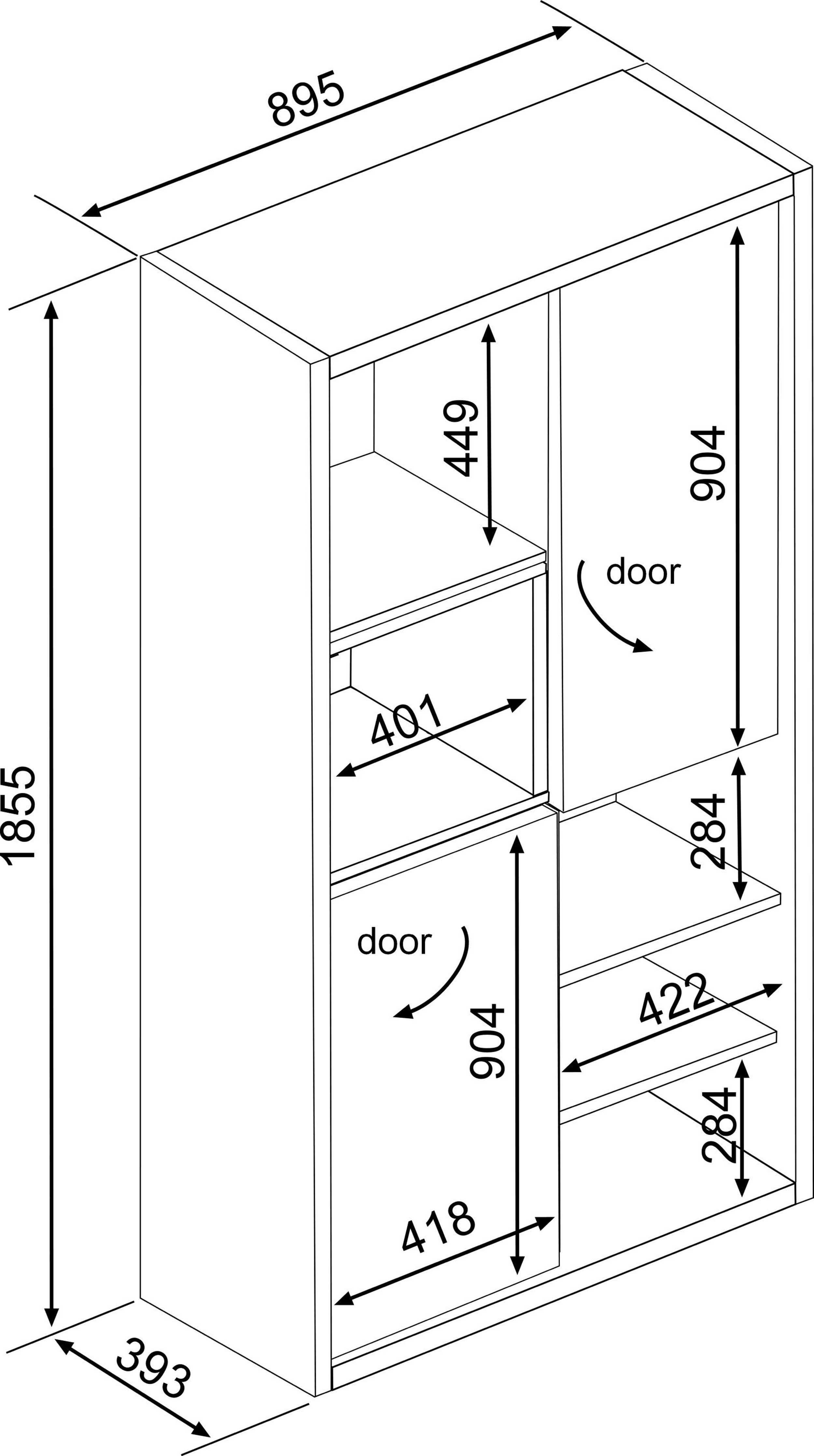 895
1855
449
904
door
401
284
door
904
422
284
418
393