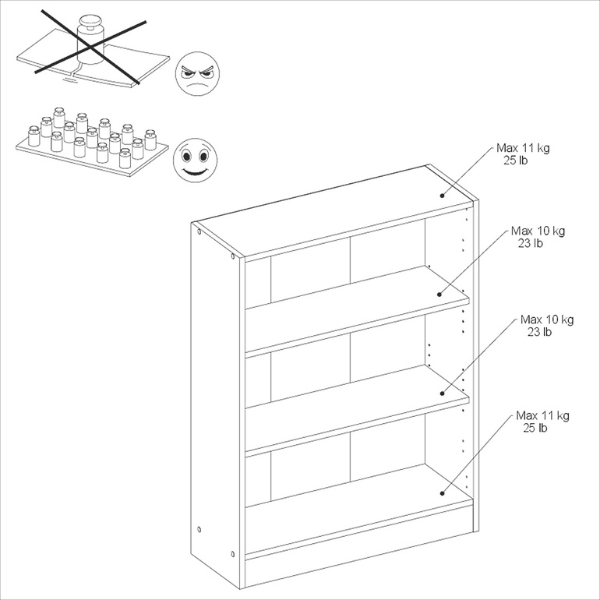 Max 11 kg
25 lb

Max 10 kg
23 lb

Max 10 kg
23 lb

Max 11 kg
25 lb