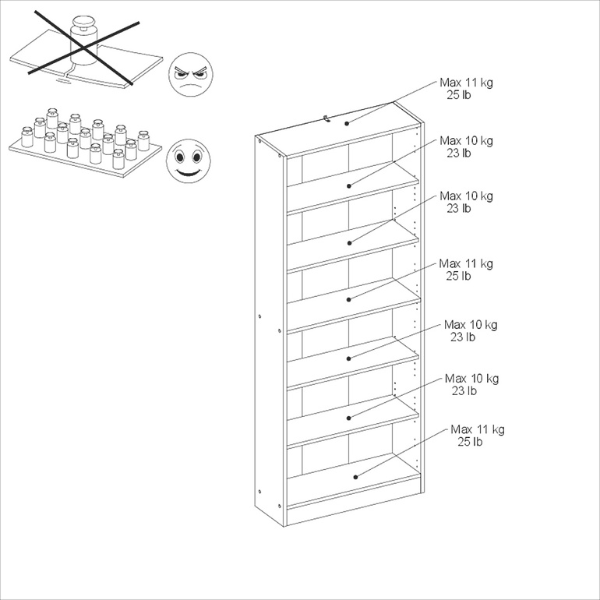 Max 11 kg
25 lb

Max 10 kg
23 lb

Max 10 kg
23 lb

Max 11 kg
25 lb

Max 10 kg
23 lb

Max 10 kg
23 lb

Max 11 kg
25 lb