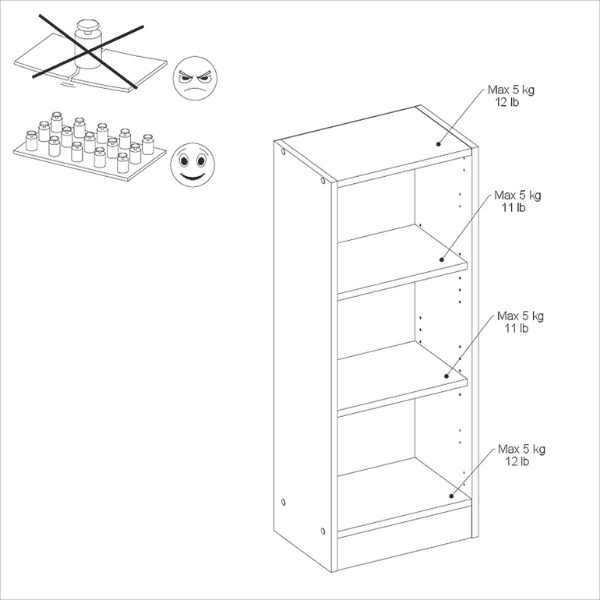 Max 5 kg
12 lb

Max 5 kg
11 lb

Max 5 kg
11 lb

Max 5 kg
12 lb