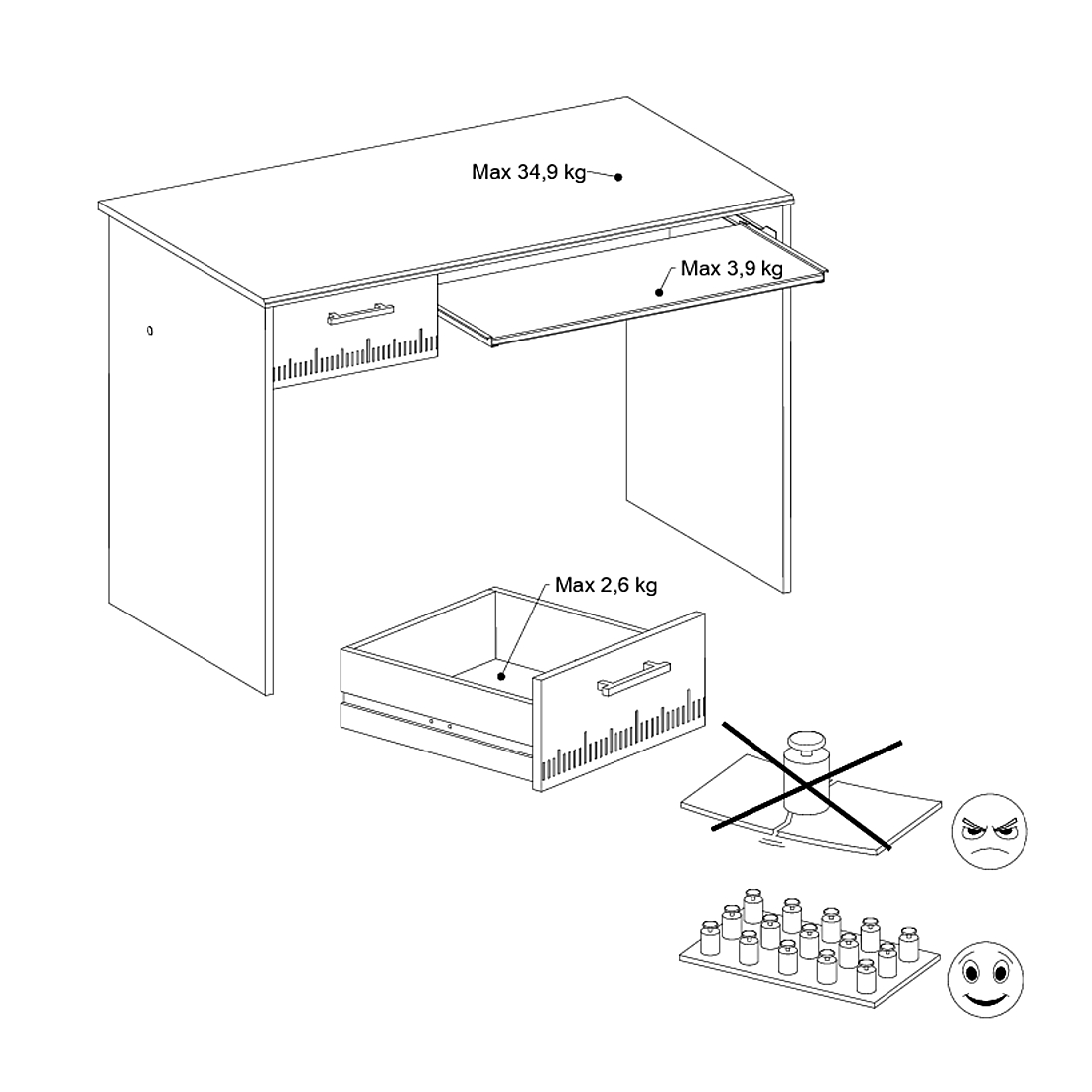 Max 34,9 kg

Max 3,9 kg

Max 2,6 kg