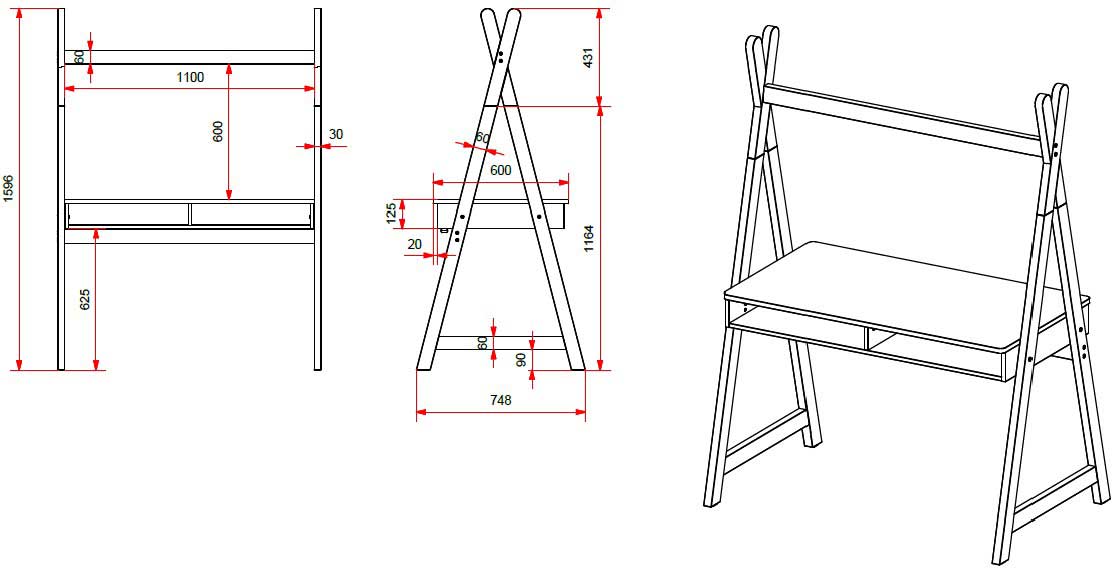 1596
60
1100
600
30
625

431
60
600
125
20
1164
60
90
748