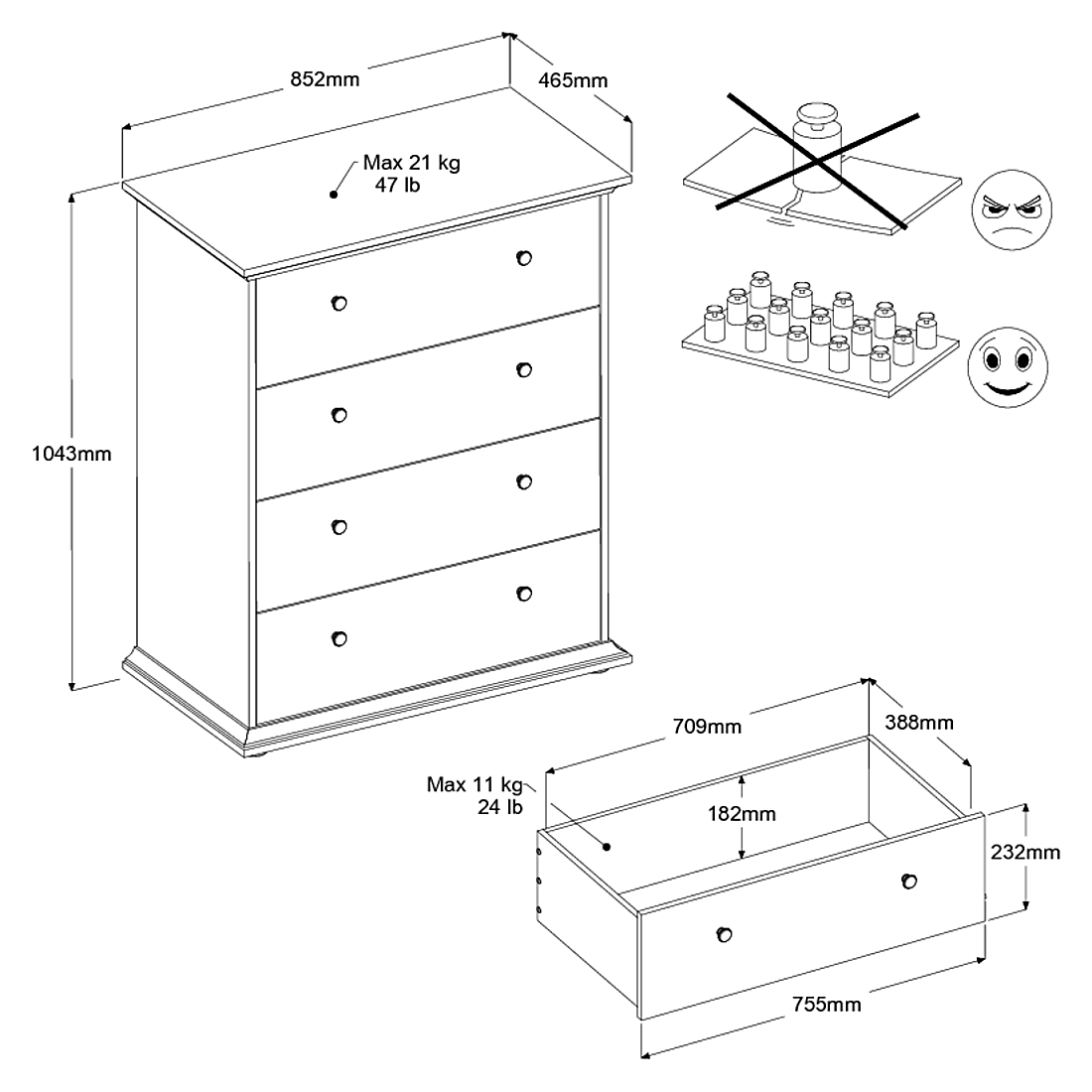 852mm
465mm
Max 21 kg
47 lb
1043mm

709mm
388mm
Max 11 kg
24 lb
182mm
232mm
755mm