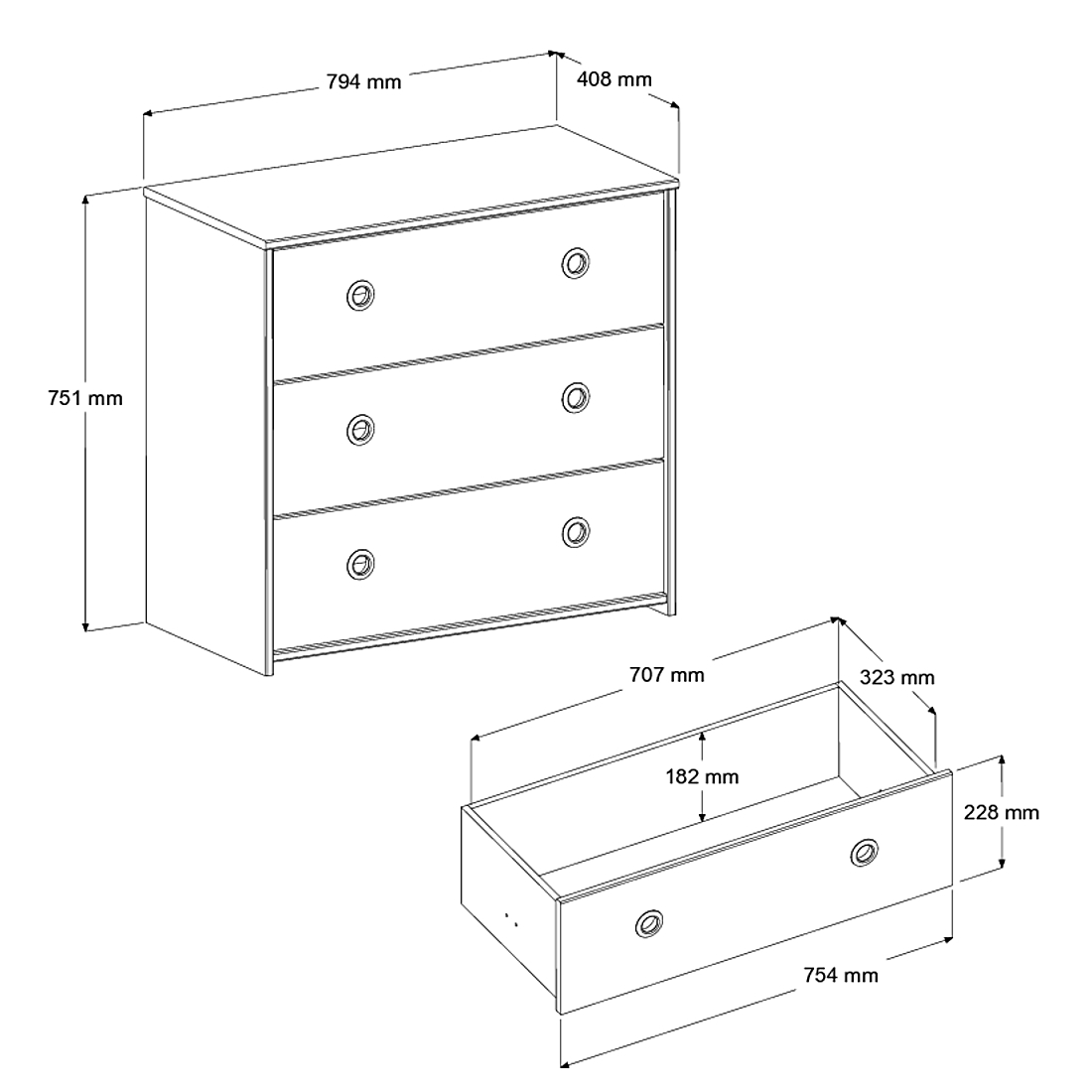 794 mm
408 mm
751 mm
707 mm
323 mm
182 mm
228 mm
754 mm