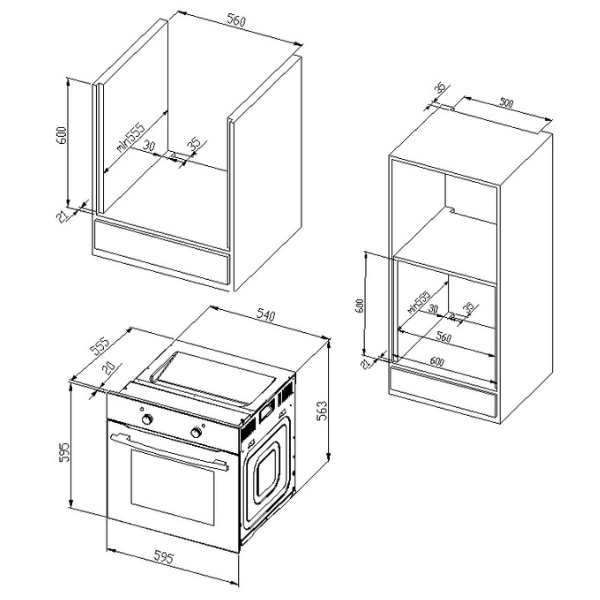 560
600
min555
30
35
21
35
500
600
min555
30
35
560
600
21
540
555
20
563
595
595