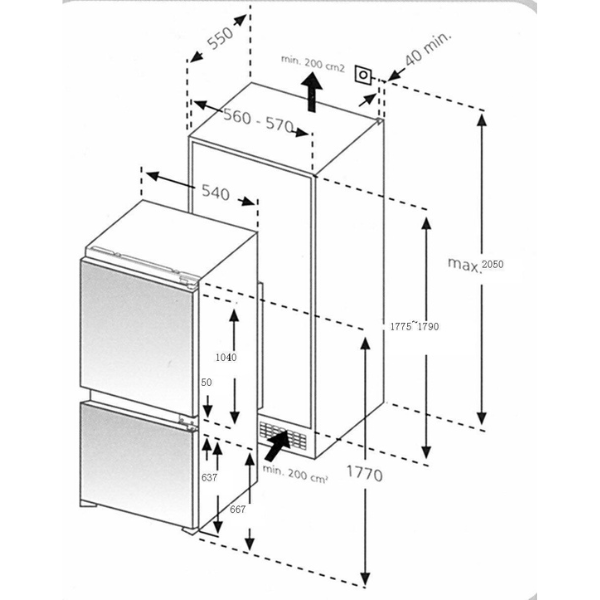 550

min. 200 cm2

40 min.

560 - 570

540

max. 2050

1775~1790

1040

50

637

667

min. 200 cm²

1770