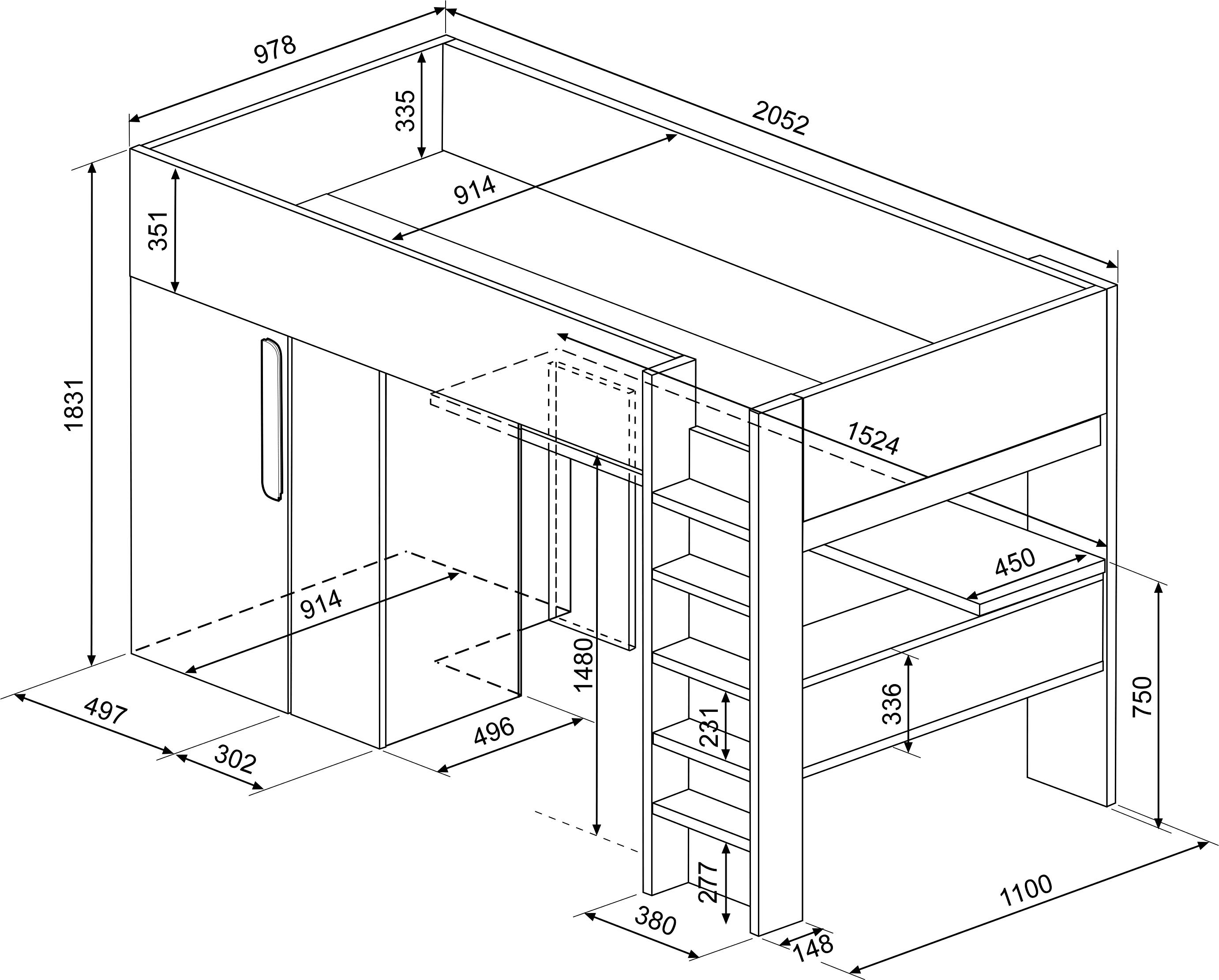 978
2052
335
914
351
1831
1524
450
914
1480
750
336
231
497
302
496
277
380
148
1100