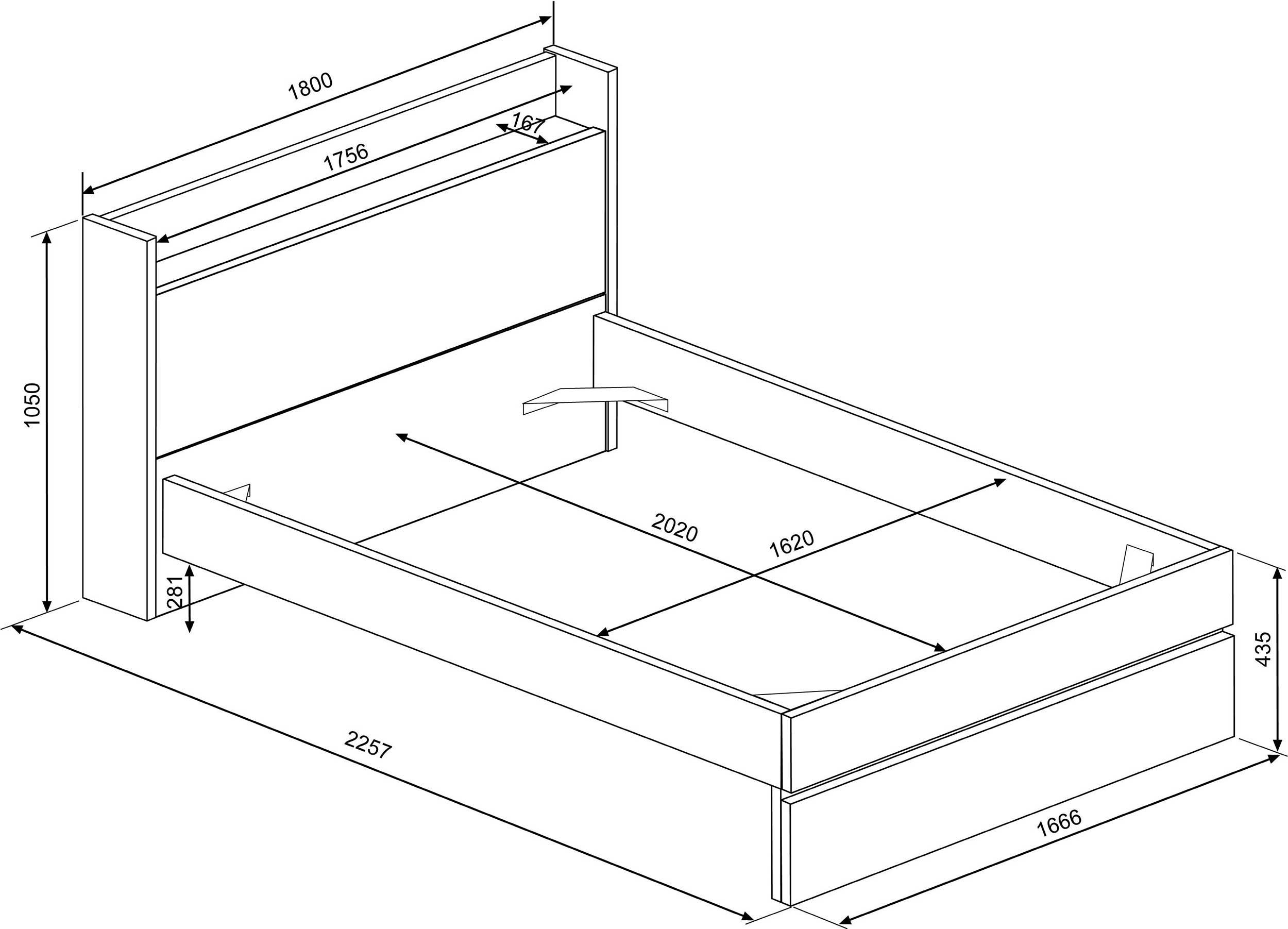 1800
167
1756
1050
2020
1620
281
435
2257
1666