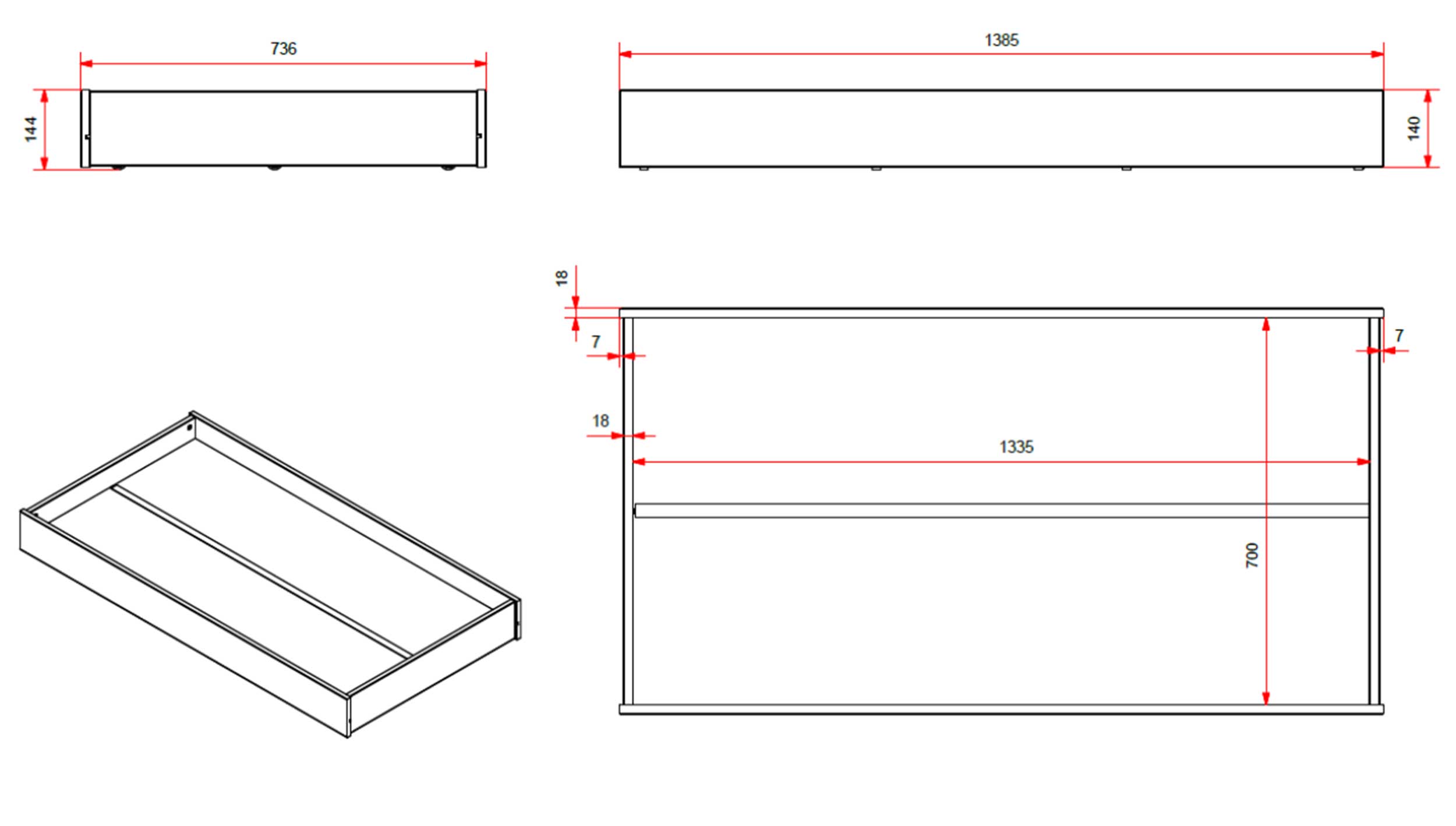 736

144

1385

140

18

7

7

18

1335

700