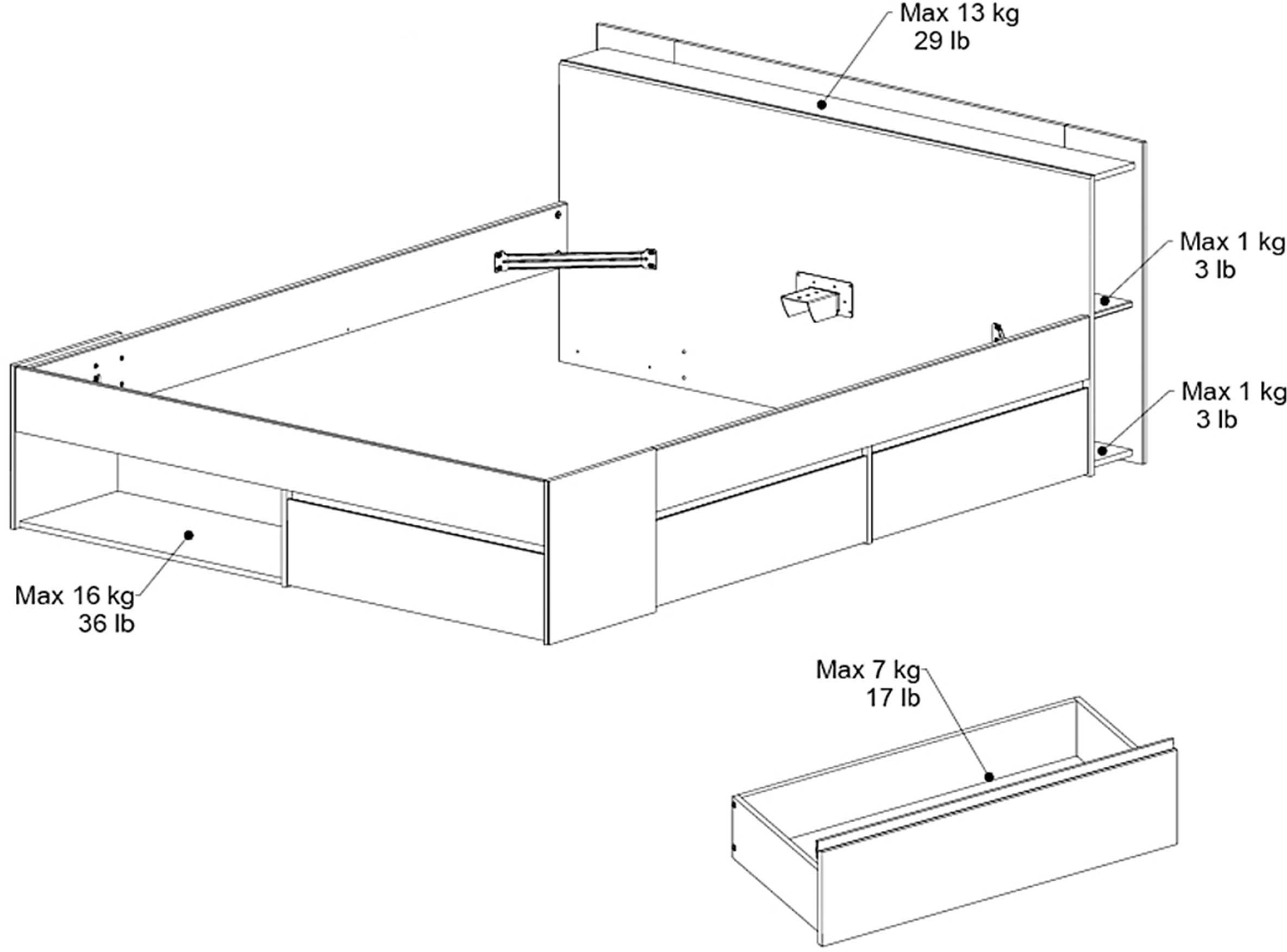 Max 13 kg
29 lb

Max 1 kg
3 lb

Max 1 kg
3 lb

Max 16 kg
36 lb

Max 7 kg
17 lb