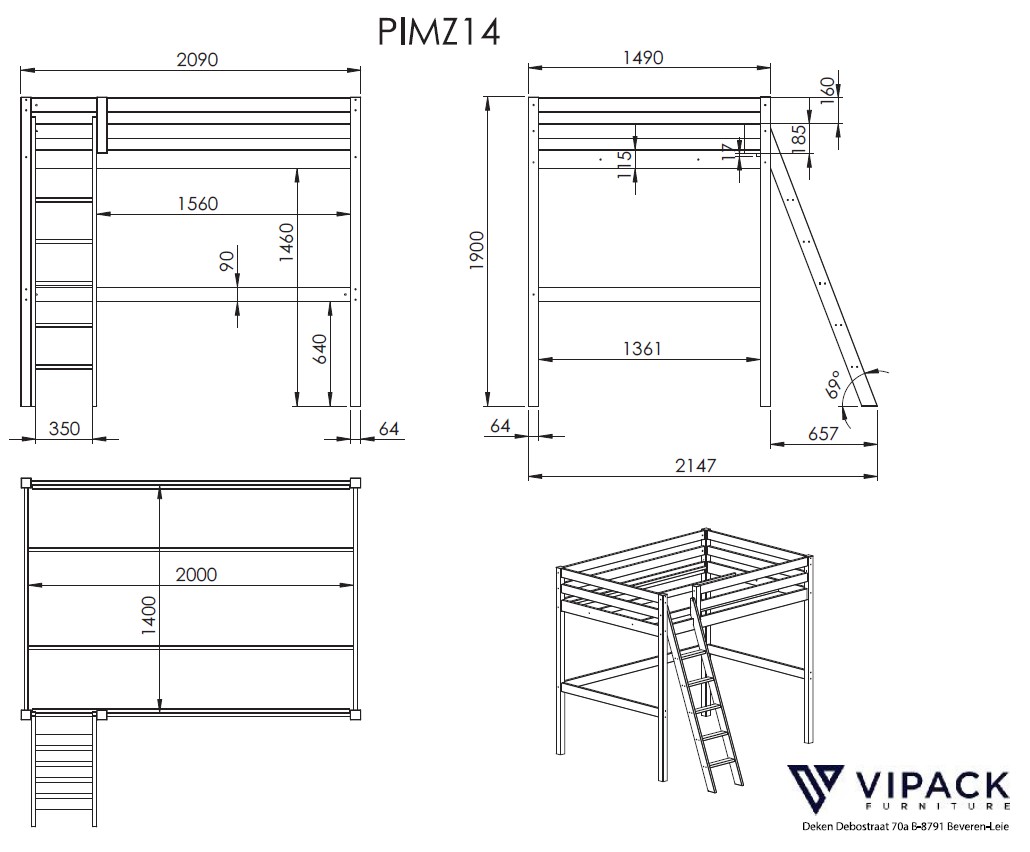 PIMZ14

2090
1560
1460
90
640
350
64

1490
160
185
17
115
1900
1361
69°
64
657
2147

2000
1400

VIPACK
FURNITURE
Deken Debostraat 70a B-8791 Beveren-Leie