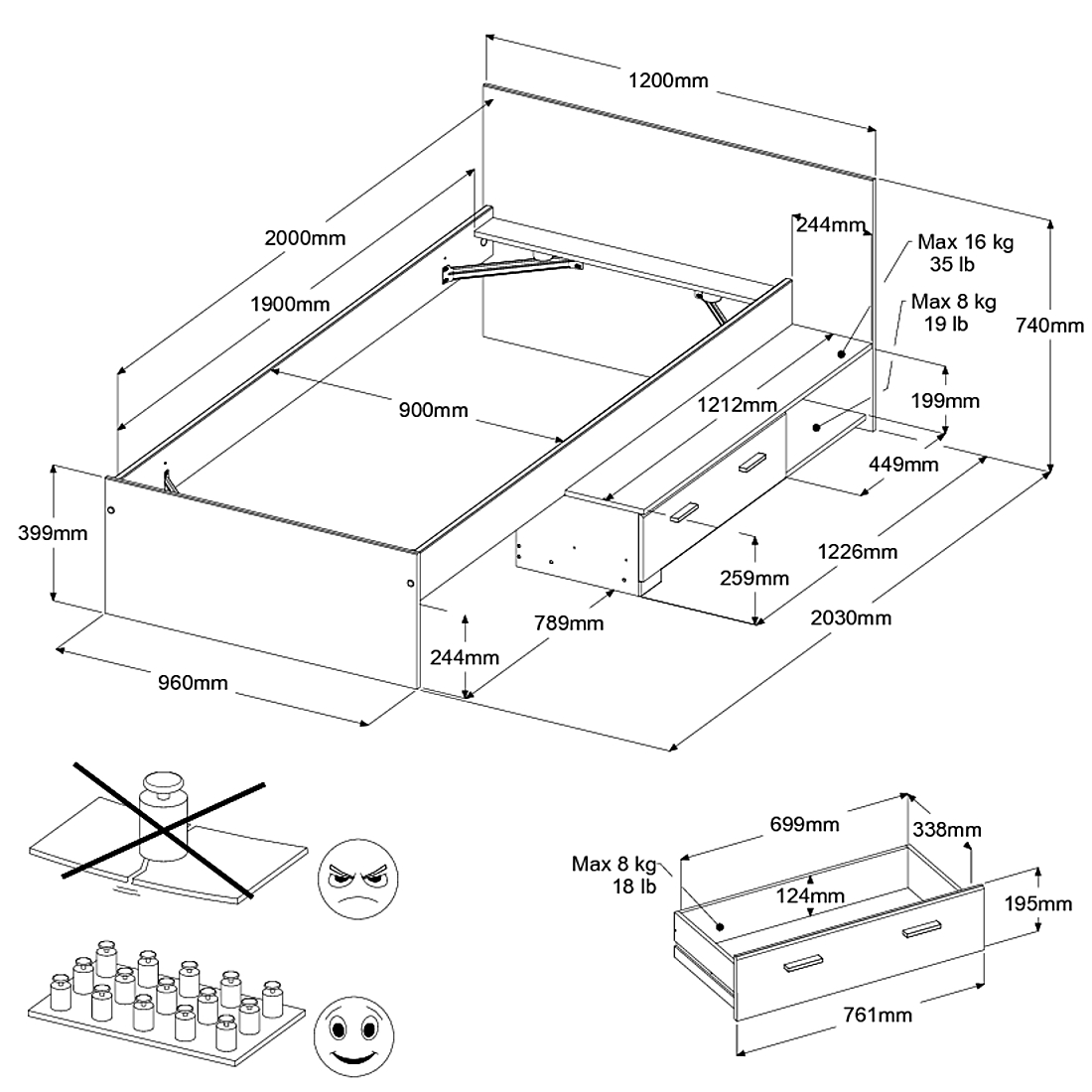 1200mm
2000mm
1900mm
244mm
Max 16 kg
35 lb
Max 8 kg
19 lb
740mm
900mm
1212mm
199mm
449mm
399mm
1226mm
259mm
789mm
2030mm
244mm
960mm

699mm
338mm
Max 8 kg
18 lb
124mm
195mm
761mm