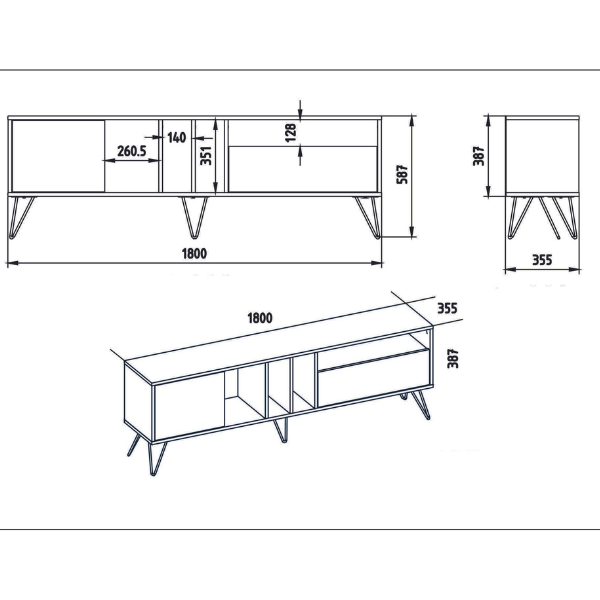 260.5
140
351
128
587
1800
387
355
1800
355
387