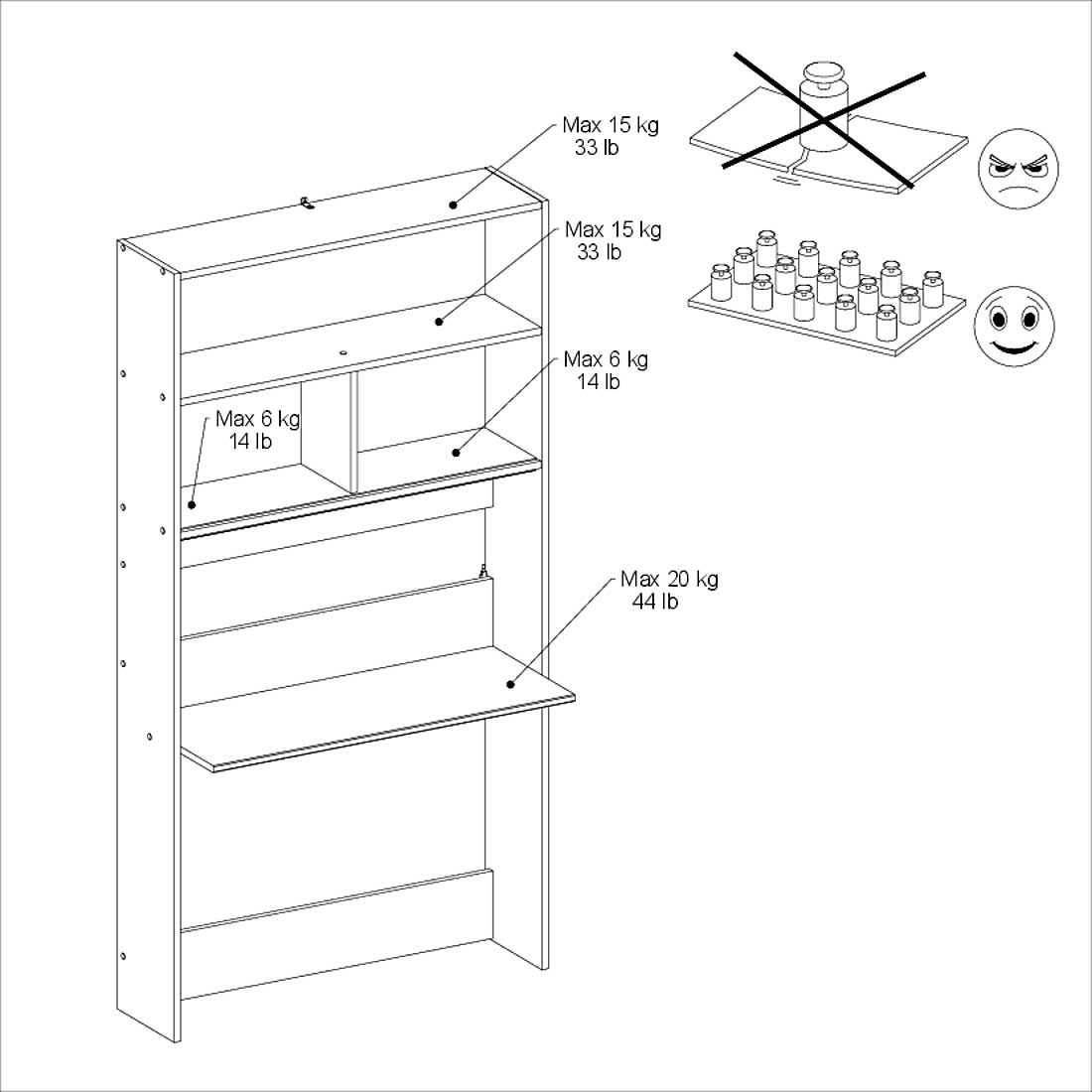 Max 15 kg
33 lb

Max 15 kg
33 lb

Max 6 kg
14 lb

Max 6 kg
14 lb

Max 20 kg
44 lb