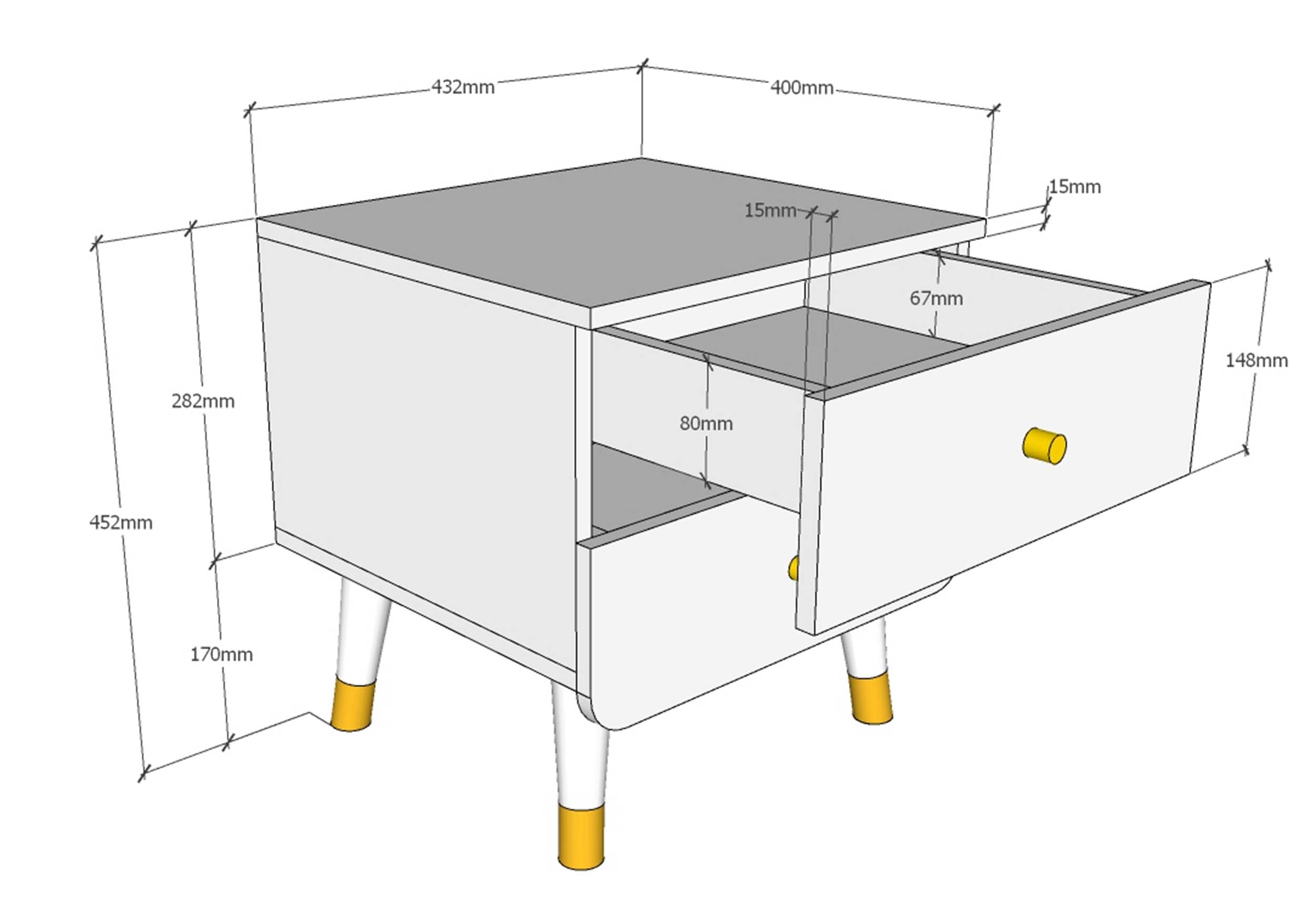 432mm
400mm
15mm
15mm
67mm
148mm
282mm
80mm
452mm
170mm