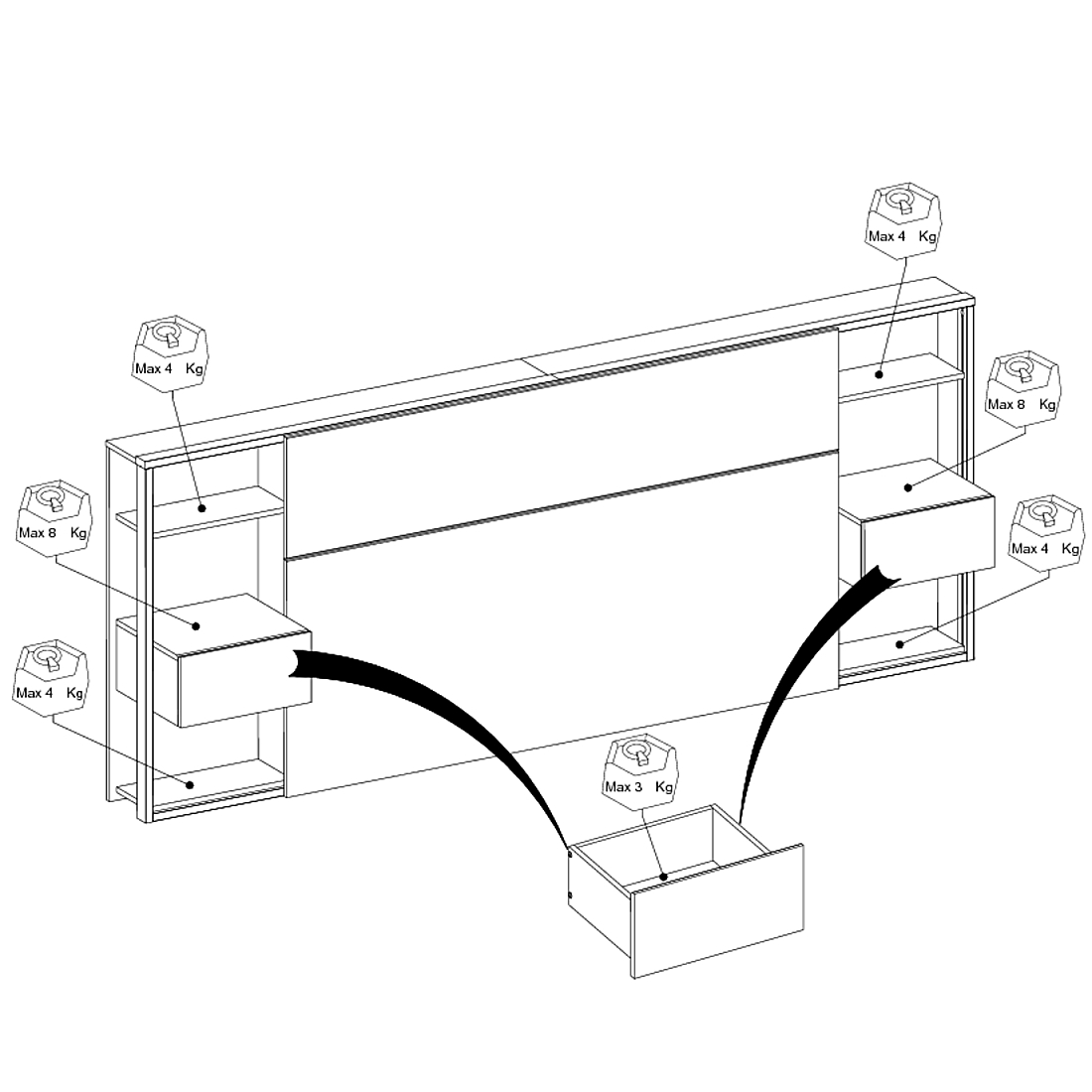 Max 4 Kg

Max 4 Kg

Max 8 Kg

Max 8 Kg

Max 4 Kg

Max 4 Kg

Max 3 Kg